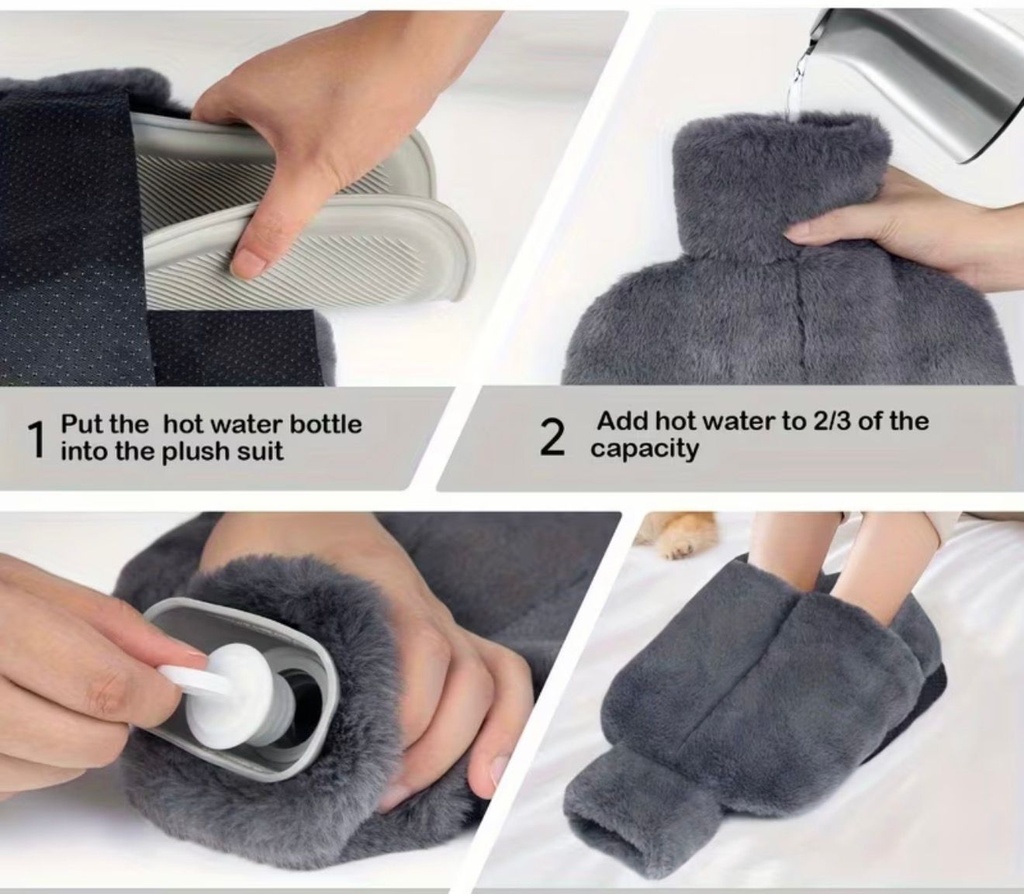 1 Put the hot water bottle into the plush suit

2 Add hot water to 2/3 of the capacity